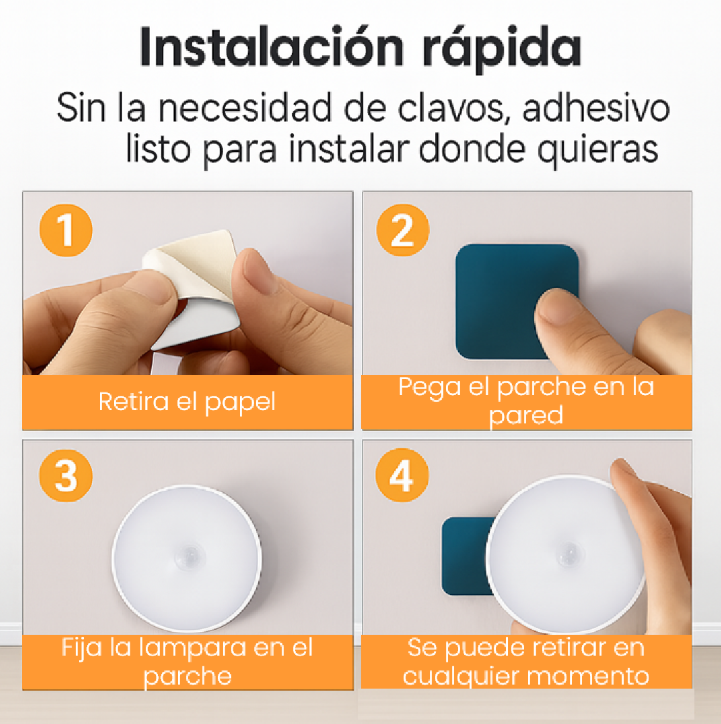 Instalación rápida

Sin la necesidad de clavos, adhesivo listo para instalar donde quieras

1

Retira el papel

2

Pega el parche en la pared

3

Fija la lampara en el parche

4

Se puede retirar en cualquier momento