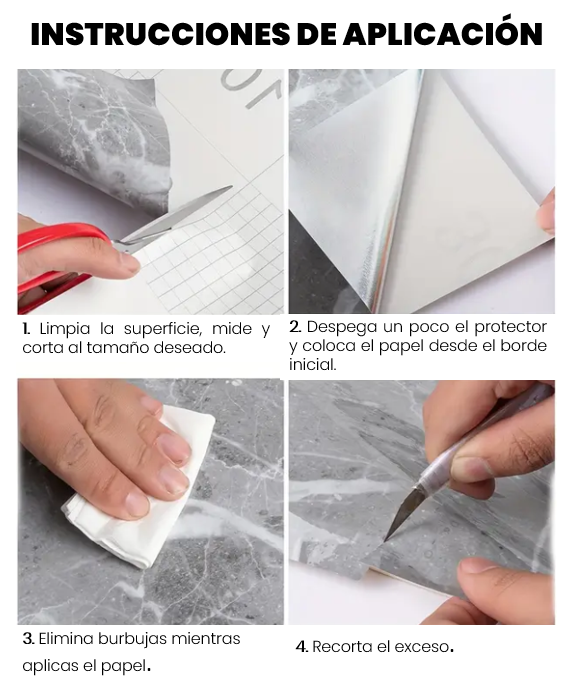 INSTRUCCIONES DE APLICACIÓN

1. Limpia la superficie, mide y corta al tamaño deseado.

2. Despega un poco el protector y coloca el papel desde el borde inicial.

3. Elimina burbujas mientras aplicas el papel.

4. Recorta el exceso.