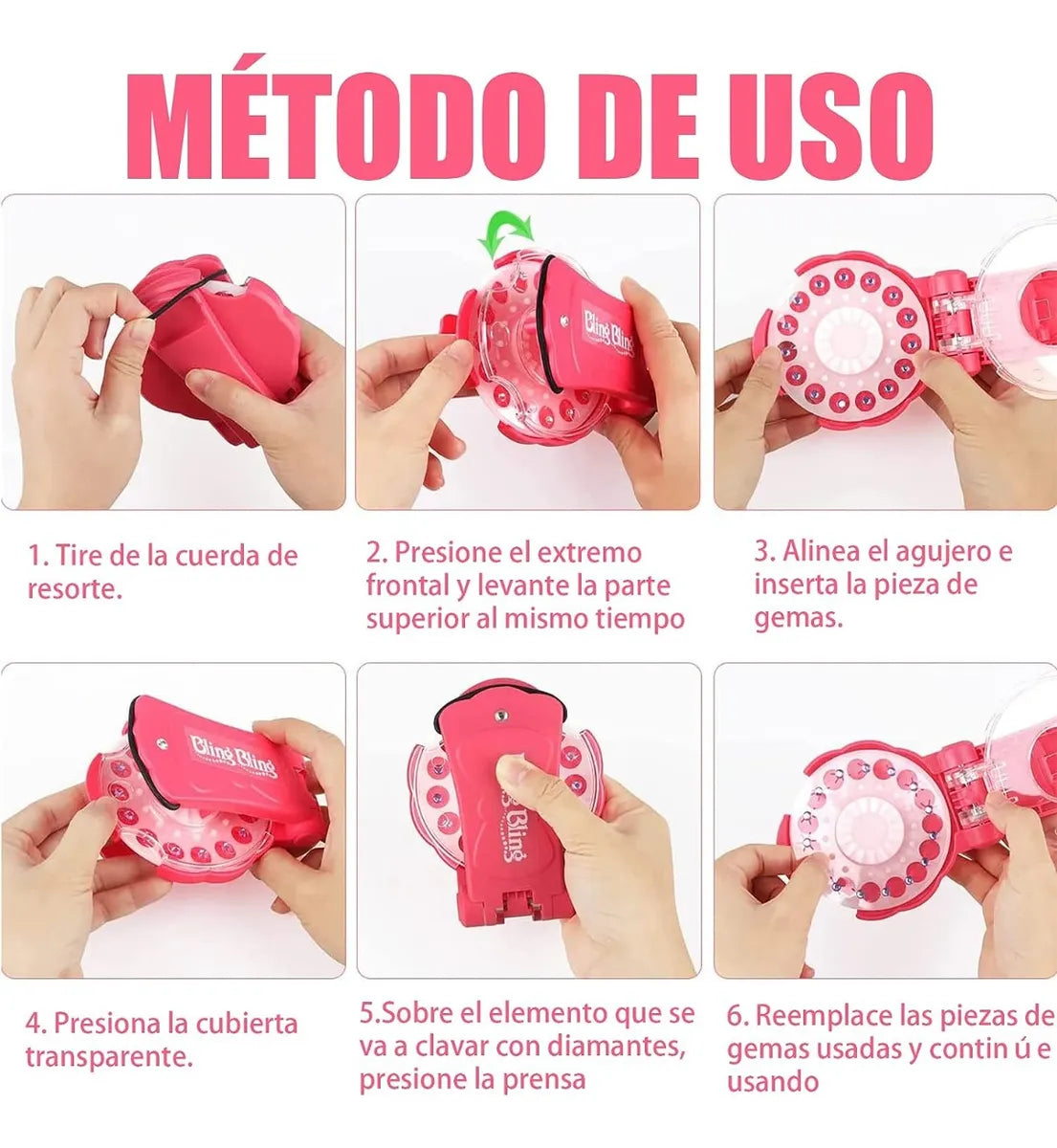 MÉTODO DE USO

Bling Bling

1. Tire de la cuerda de resorte.

2. Presione el extremo frontal y levante la parte superior al mismo tiempo

3. Alinea el agujero e inserta la pieza de gemas.

Bling Bling

Bling

4. Presiona la cubierta transparente.

5.Sobre el elemento que se va a clavar con diamantes, presione la prensa

6. Reemplace las piezas de gemas usadas y contin ú e usando